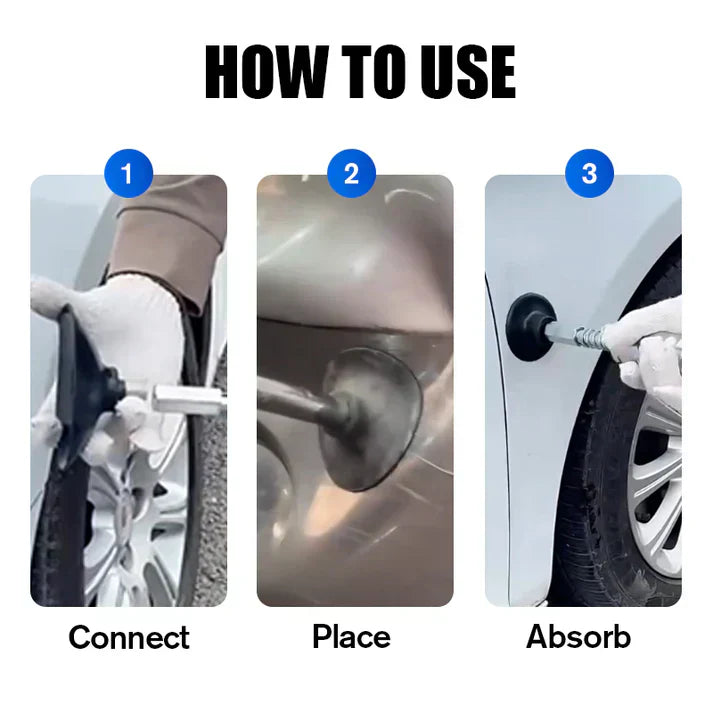 HOW TO USE

1

Connect

2

Place

3

Absorb