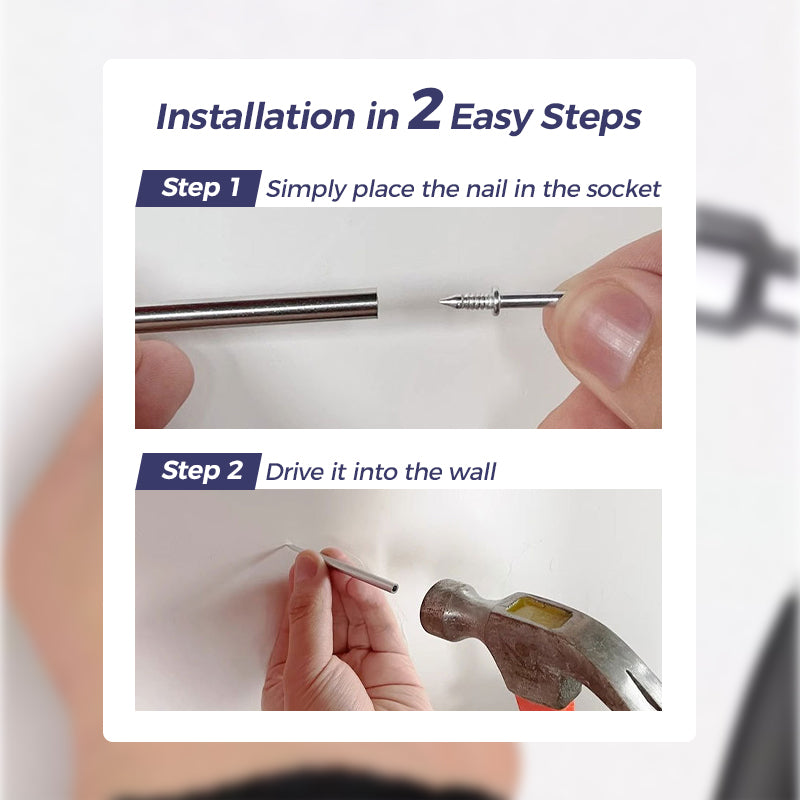 Installation in 2 Easy Steps

Step 1 Simply place the nail in the socket

Step 2 Drive it into the wall