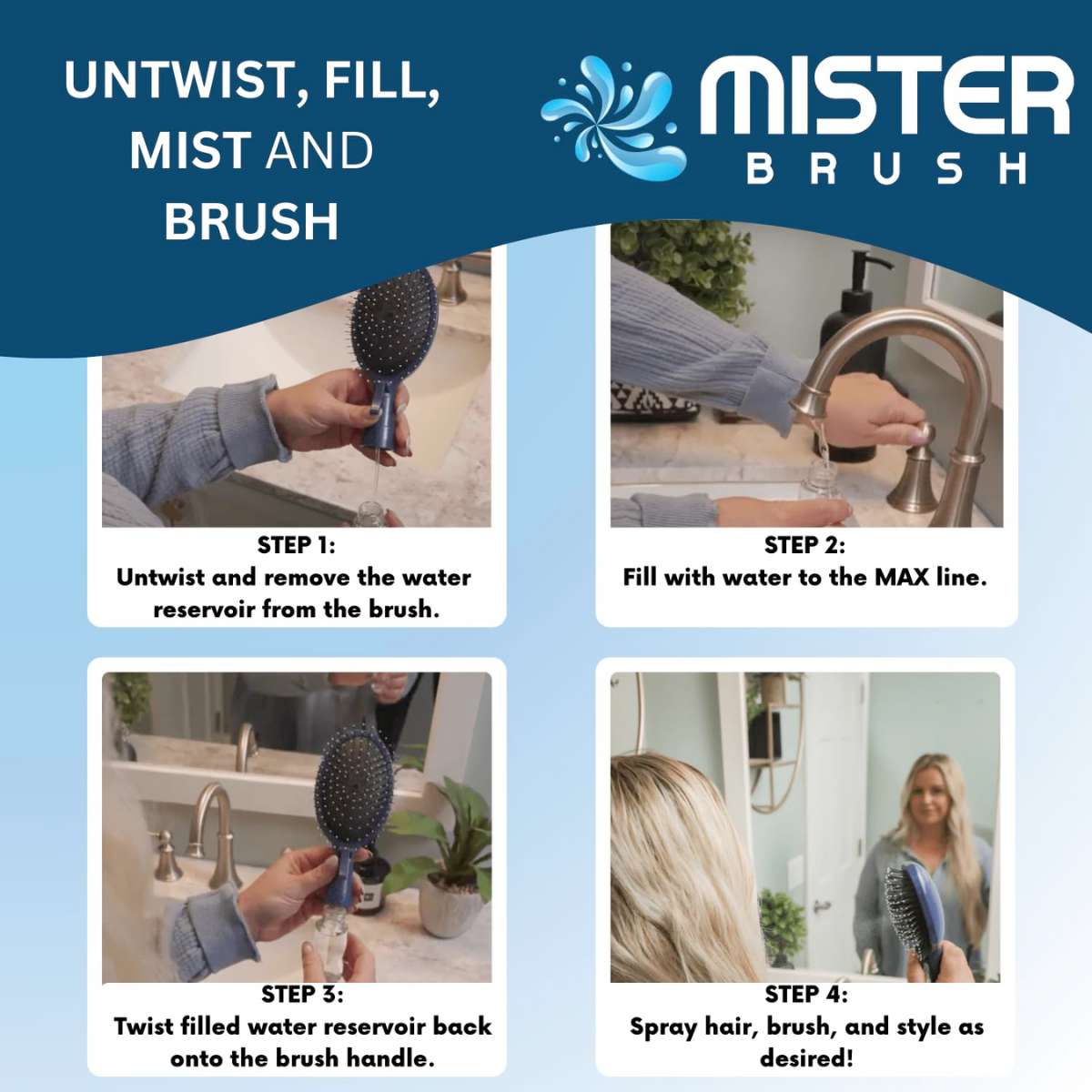 UNTWIST, FILL, MIST AND BRUSH

MISTER
BRUSH

STEP 1:
Untwist and remove the water reservoir from the brush.

STEP 2:
Fill with water to the MAX line.

STEP 3:
Twist filled water reservoir back onto the brush handle.

STEP 4:
Spray hair, brush, and style as desired!