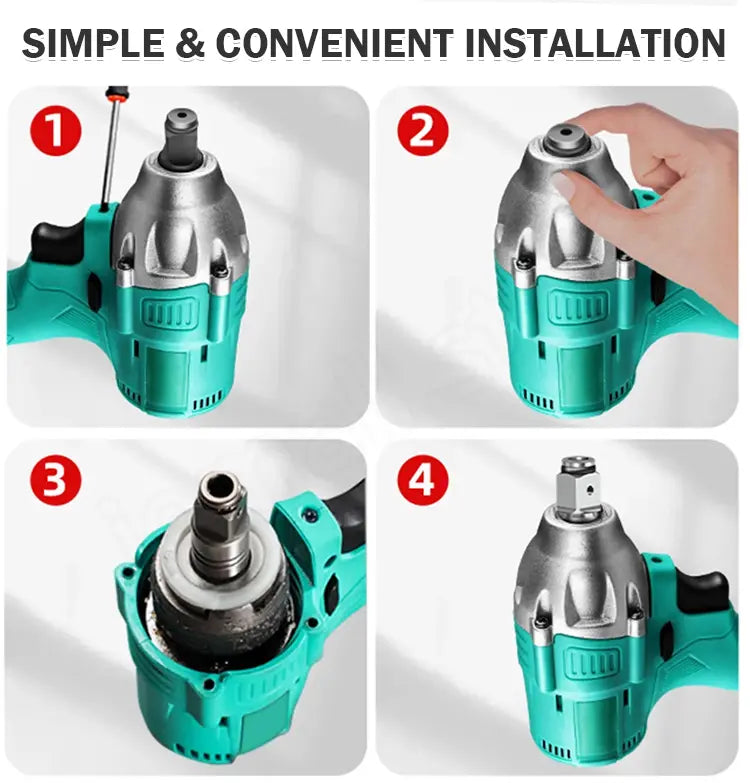 SIMPLE & CONVENIENT INSTALLATION

1

2

3

4